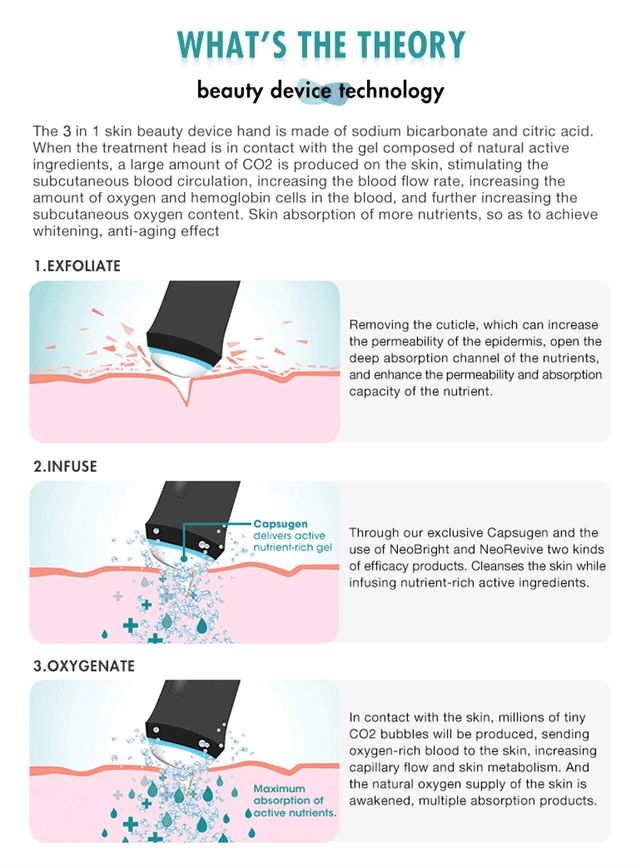 WHAT'S THE THEORY

beauty device technology

The 3 in 1 skin beauty device hand is made of sodium bicarbonate and citric acid. When the treatment head is in contact with the gel composed of natural active ingredients, a large amount of CO2 is produced on the skin, stimulating the subcutaneous blood circulation, increasing the blood flow rate, increasing the amount of oxygen and hemoglobin cells in the blood, and further increasing the subcutaneous oxygen content. Skin absorption of more nutrients, so as to achieve whitening, anti-aging effect

1.EXFOLIATE

Removing the cuticle, which can increase the permeability of the epidermis, open the deep absorption channel of the nutrients, and enhance the permeability and absorption capacity of the nutrient.

2.INFUSE

Capsugen delivers active nutrient-rich gel

Through our exclusive Capsugen and the use of NeoBright and NeoRevive two kinds of efficacy products. Cleanses the skin while infusing nutrient-rich active ingredients.

3.OXYGENATE

Maximum absorption of active nutrients.

In contact with the skin, millions of tiny CO2 bubbles will be produced, sending oxygen-rich blood to the skin, increasing capillary flow and skin metabolism. And the natural oxygen supply of the skin is awakened, multiple absorption products.